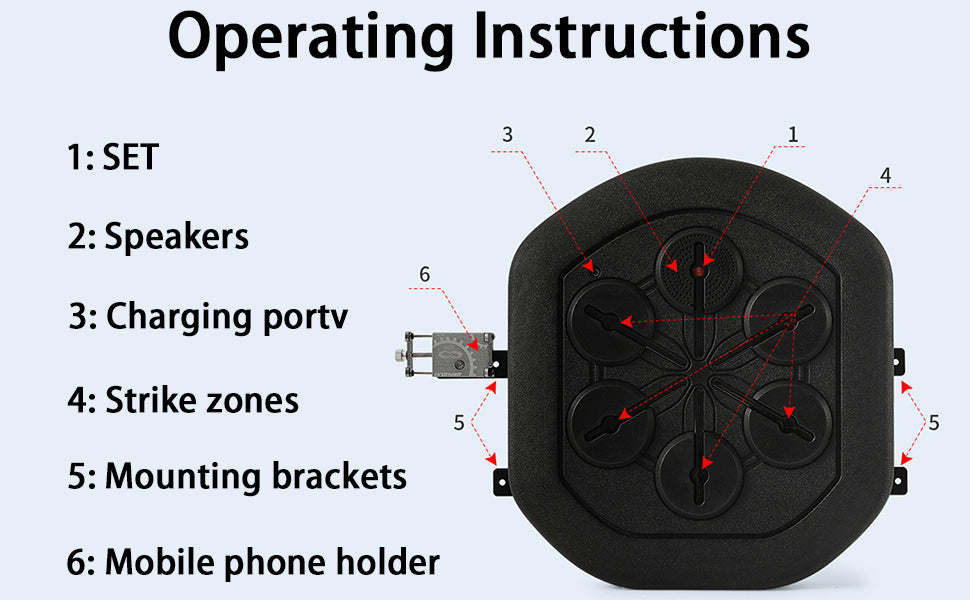 Operating Instructions

1: SET

2: Speakers

3: Charging portv

4: Strike zones

5: Mounting brackets

6: Mobile phone holder

3
2
1
4
6
5
5